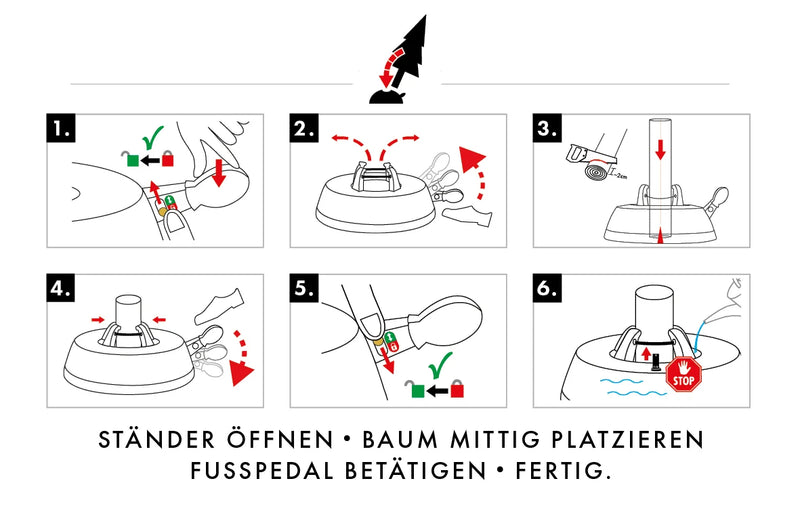 1.

2.

3.

~2cm

4.

5.

6.

STOP

STÄNDER ÖFFNEN • BAUM MITTIG PLATZIEREN
FUSSPEDAL BETÄTIGEN • FERTIG.