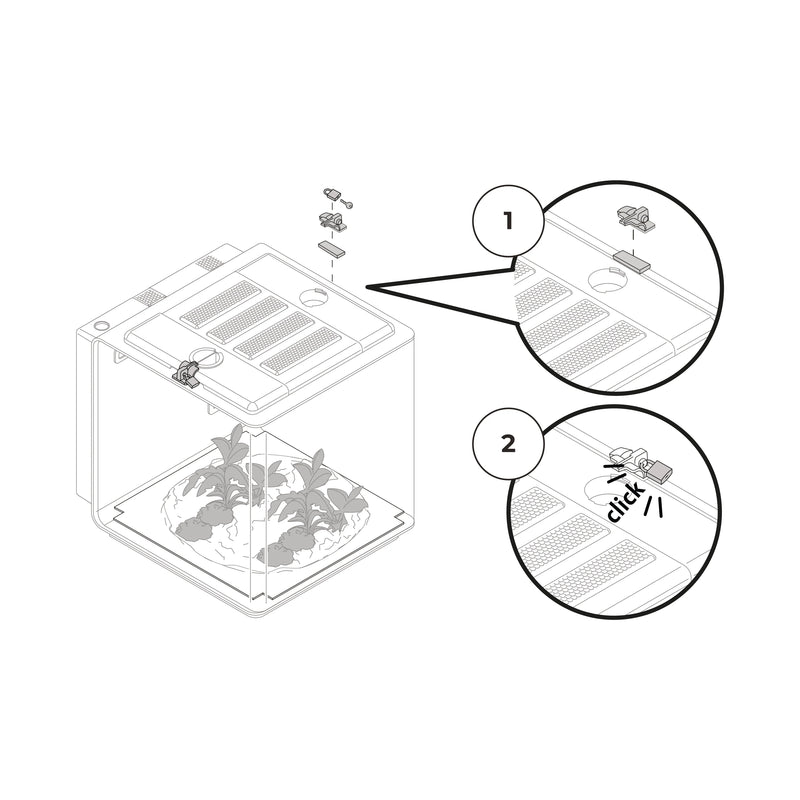 1

2

click