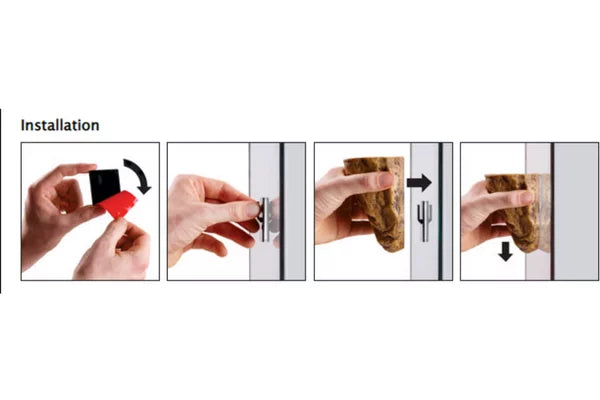 Installation