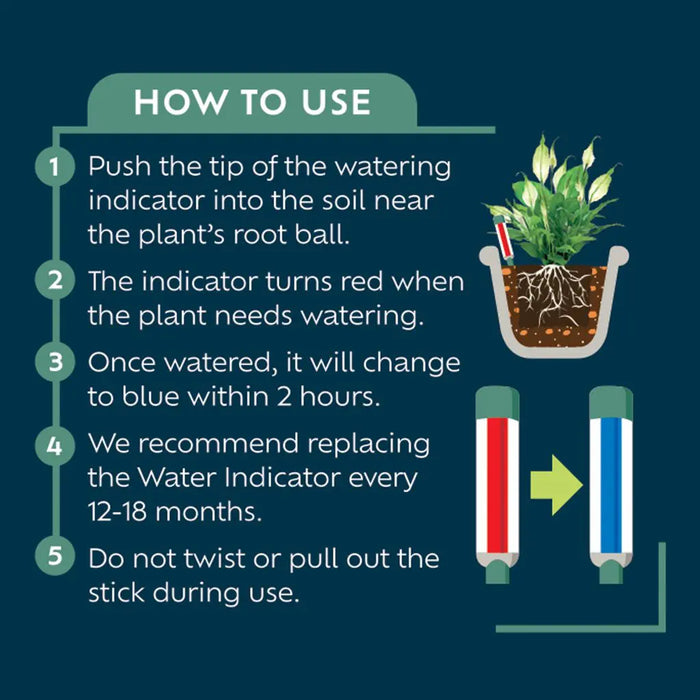 HOW TO USE

1 Push the tip of the watering indicator into the soil near the plant's root ball.

2 The indicator turns red when the plant needs watering.

3 Once watered, it will change to blue within 2 hours.

4 We recommend replacing the Water Indicator every 12-18 months.

5 Do not twist or pull out the stick during use.