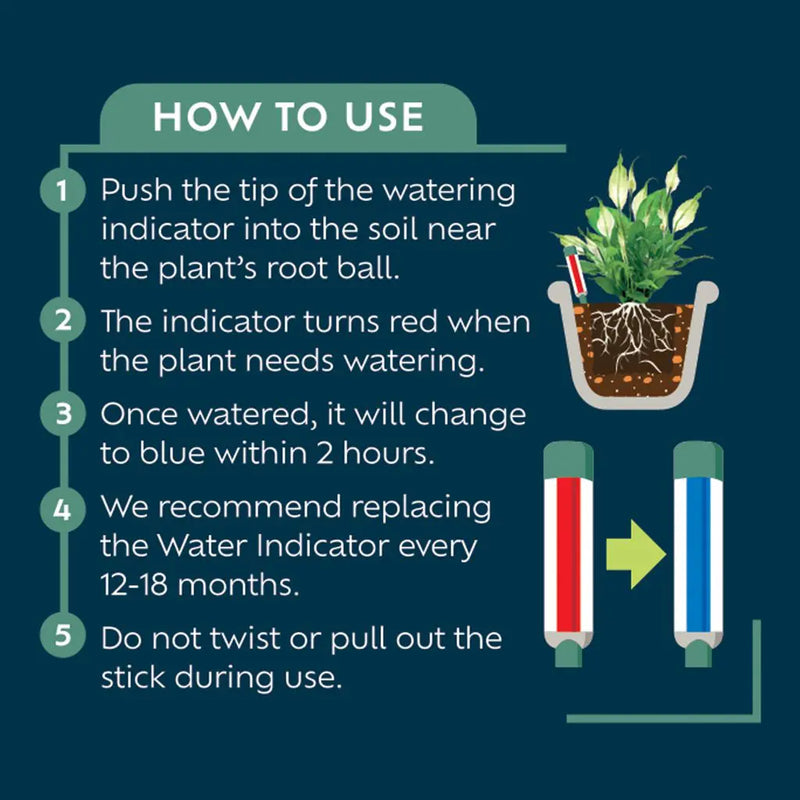 HOW TO USE

1 Push the tip of the watering indicator into the soil near the plant's root ball.

2 The indicator turns red when the plant needs watering.

3 Once watered, it will change to blue within 2 hours.

4 We recommend replacing the Water Indicator every 12-18 months.

5 Do not twist or pull out the stick during use.