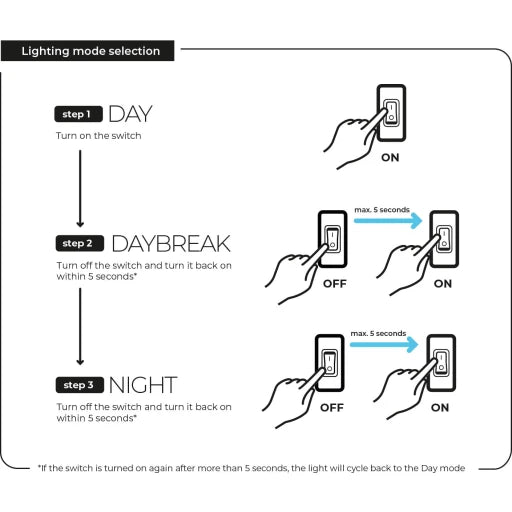 Lighting mode selection

step 1 DAY
Turn on the switch

ON

step 2 DAYBREAK
Turn off the switch and turn it back on within 5 seconds*

max. 5 seconds

OFF ON

step 3 NIGHT
Turn off the switch and turn it back on within 5 seconds*

max. 5 seconds

OFF ON

*If the switch is turned on again after more than 5 seconds, the light will cycle back to the Day mode